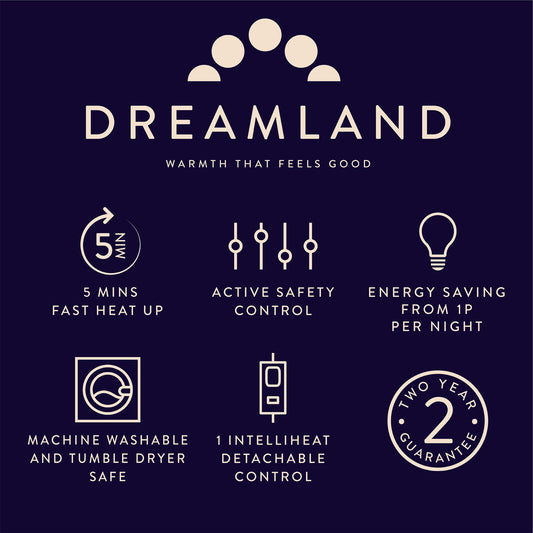 DREAMLAND

WARMTH THAT FEELS GOOD

5 MIN

5 MINS
FAST HEAT UP

ACTIVE SAFETY
CONTROL

ENERGY SAVING
FROM 1P
PER NIGHT

MACHINE WASHABLE
AND TUMBLE DRYER
SAFE

1 INTELLIHEAT
DETACHABLE
CONTROL

TWO YEAR
2
GUARANTEE