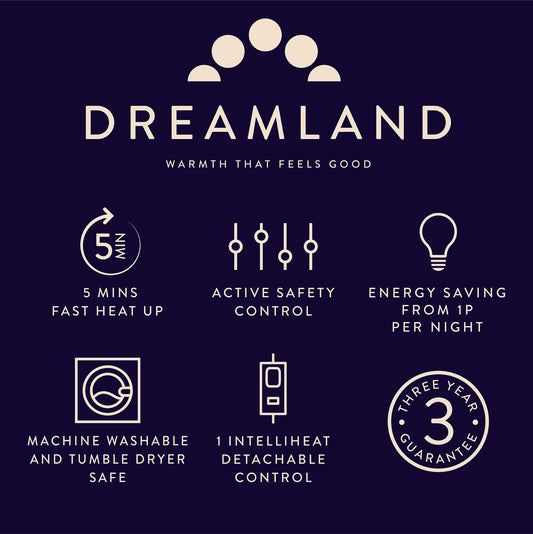 DREAMLAND

WARMTH THAT FEELS GOOD

5 MIN

5 MINS
FAST HEAT UP

ACTIVE SAFETY
CONTROL

ENERGY SAVING
FROM 1P
PER NIGHT

MACHINE WASHABLE
AND TUMBLE DRYER
SAFE

1 INTELLIHEAT
DETACHABLE
CONTROL

THREE YEAR
3
GUARANTEE