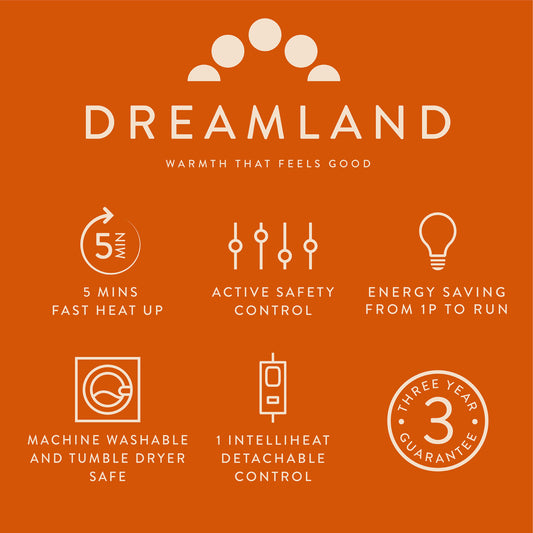 DREAMLAND

WARMTH THAT FEELS GOOD

5 MIN

5 MINS
FAST HEAT UP

ACTIVE SAFETY
CONTROL

ENERGY SAVING
FROM 1P TO RUN

MACHINE WASHABLE
AND TUMBLE DRYER
SAFE

1 INTELLIHEAT
DETACHABLE
CONTROL

THREE YEAR
3
GUARANTEE